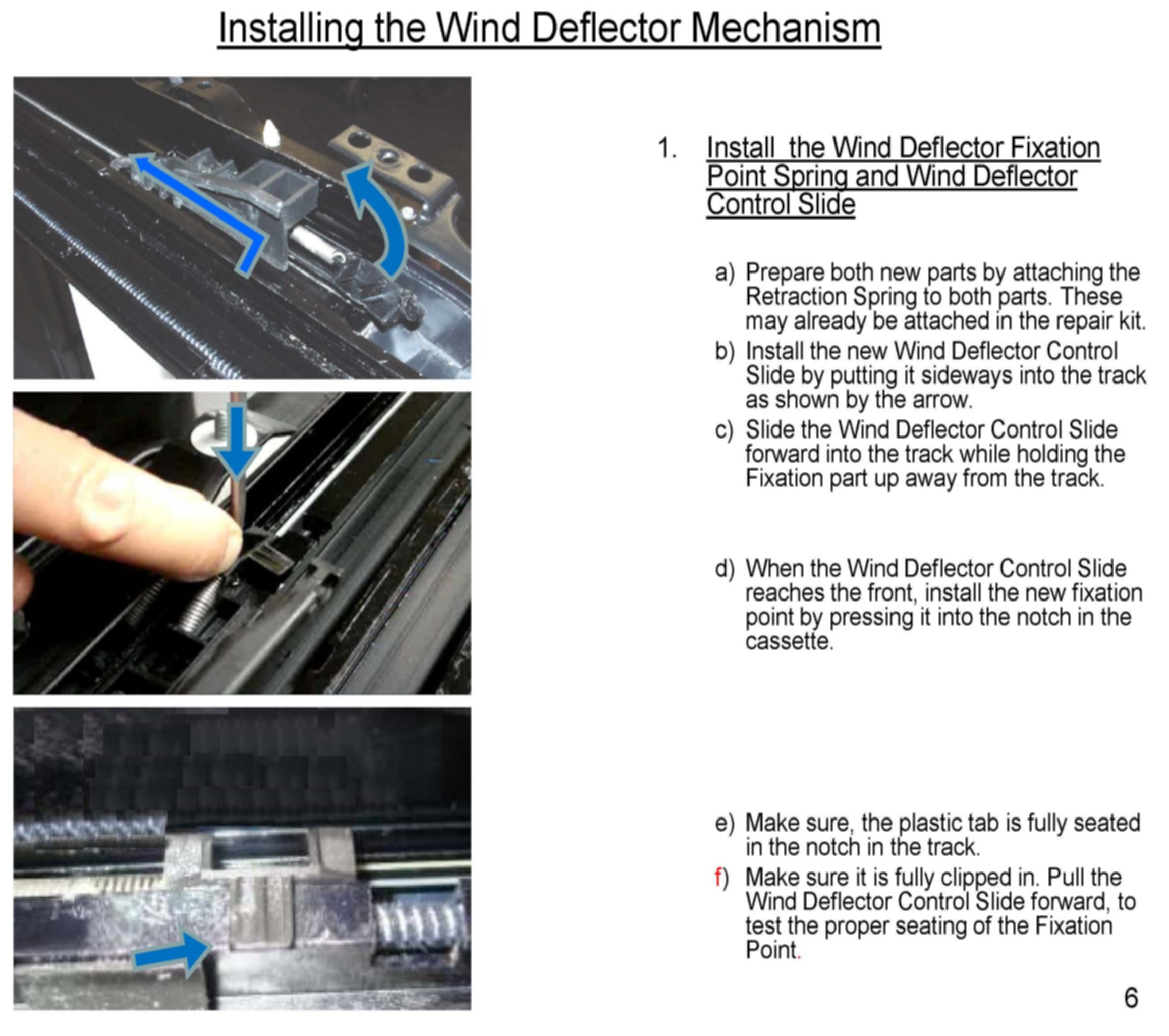 Installing the Wind Deflector Mechanism

1. Install the Wind Deflector Fixation Point Spring and Wind Deflector Control Slide

a) Prepare both new parts by attaching the Retraction Spring to both parts. These may already be attached in the repair kit.
b) Install the new Wind Deflector Control Slide by putting it sideways into the track as shown by the arrow.
c) Slide the Wind Deflector Control Slide forward into the track while holding the Fixation part up away from the track.

d) When the Wind Deflector Control Slide reaches the front, install the new fixation point by pressing it into the notch in the cassette.

e) Make sure, the plastic tab is fully seated in the notch in the track.
f) Make sure it is fully clipped in. Pull the Wind Deflector Control Slide forward, to test the proper seating of the Fixation Point.

6