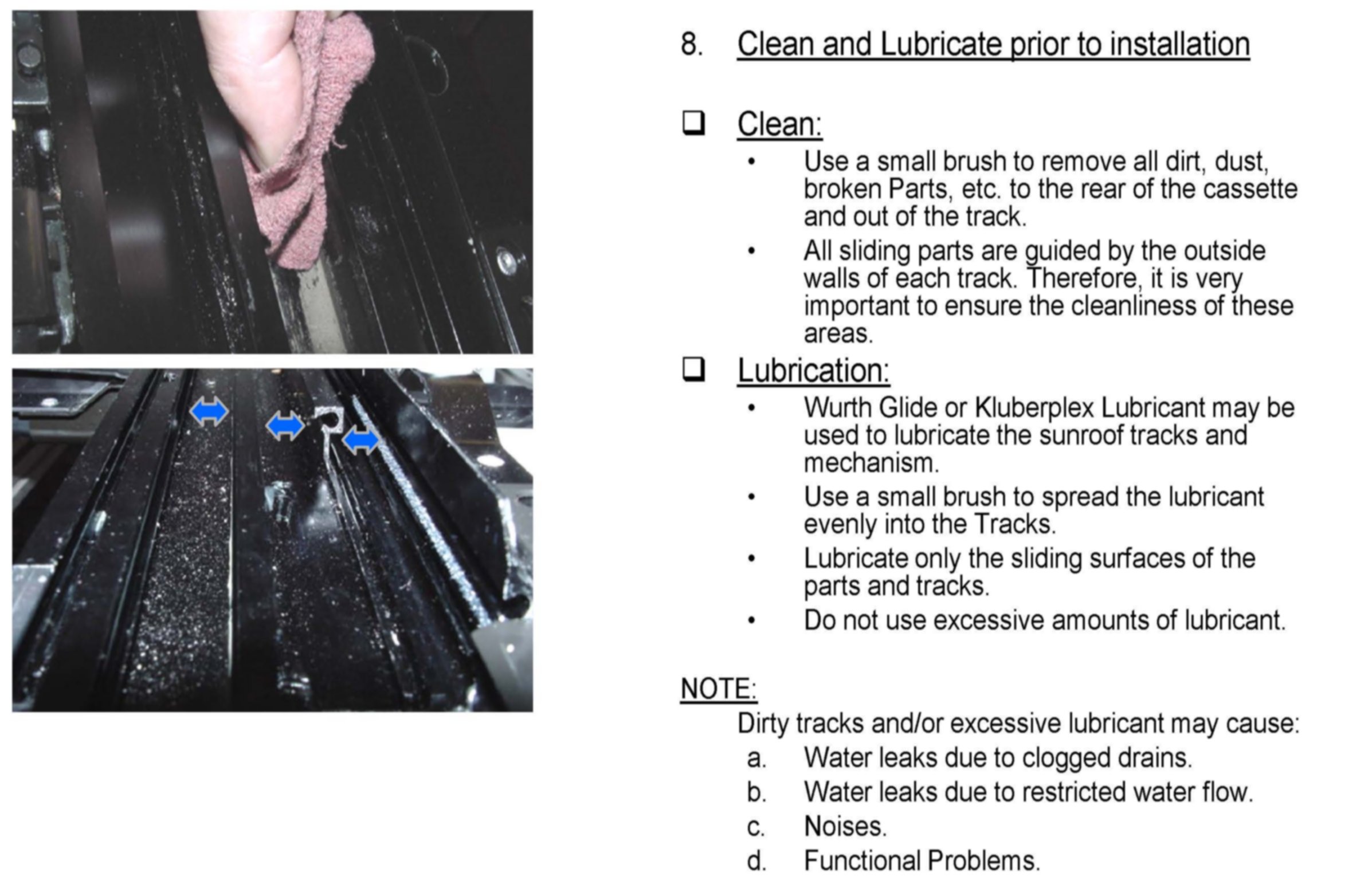 8. Clean and Lubricate prior to installation

❑ Clean:

• Use a small brush to remove all dirt, dust, broken Parts, etc. to the rear of the cassette and out of the track.

• All sliding parts are guided by the outside walls of each track. Therefore, it is very important to ensure the cleanliness of these areas.

❑ Lubrication:

• Wurth Glide or Kluberplex Lubricant may be used to lubricate the sunroof tracks and mechanism.

• Use a small brush to spread the lubricant evenly into the Tracks.

• Lubricate only the sliding surfaces of the parts and tracks.

• Do not use excessive amounts of lubricant.

NOTE:

Dirty tracks and/or excessive lubricant may cause:

a. Water leaks due to clogged drains.

b. Water leaks due to restricted water flow.

c. Noises.

d. Functional Problems.