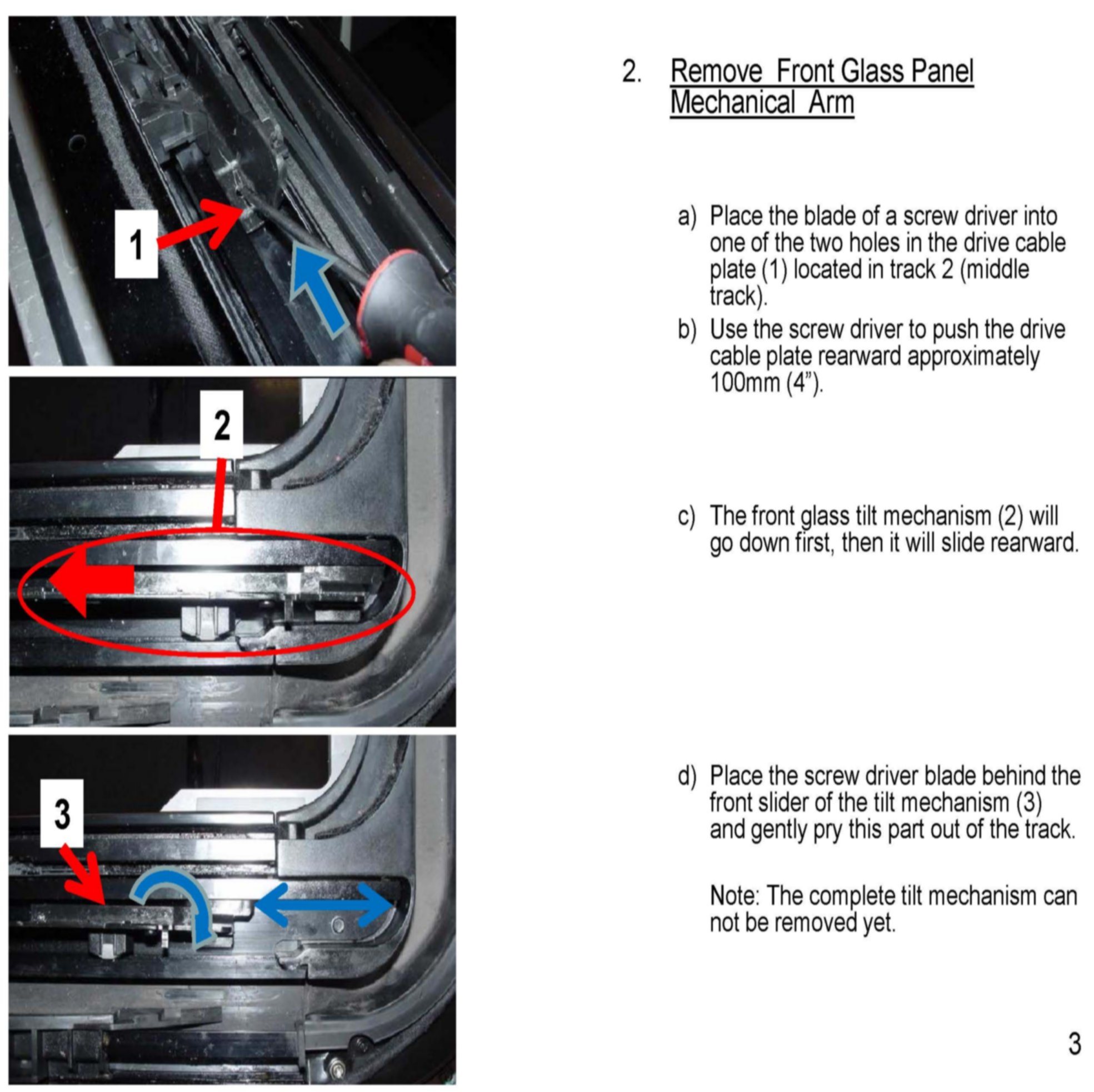 1

2

3

2. Remove Front Glass Panel Mechanical Arm

a) Place the blade of a screw driver into one of the two holes in the drive cable plate (1) located in track 2 (middle track).

b) Use the screw driver to push the drive cable plate rearward approximately 100mm (4”).

c) The front glass tilt mechanism (2) will go down first, then it will slide rearward.

d) Place the screw driver blade behind the front slider of the tilt mechanism (3) and gently pry this part out of the track.

Note: The complete tilt mechanism can not be removed yet.

3