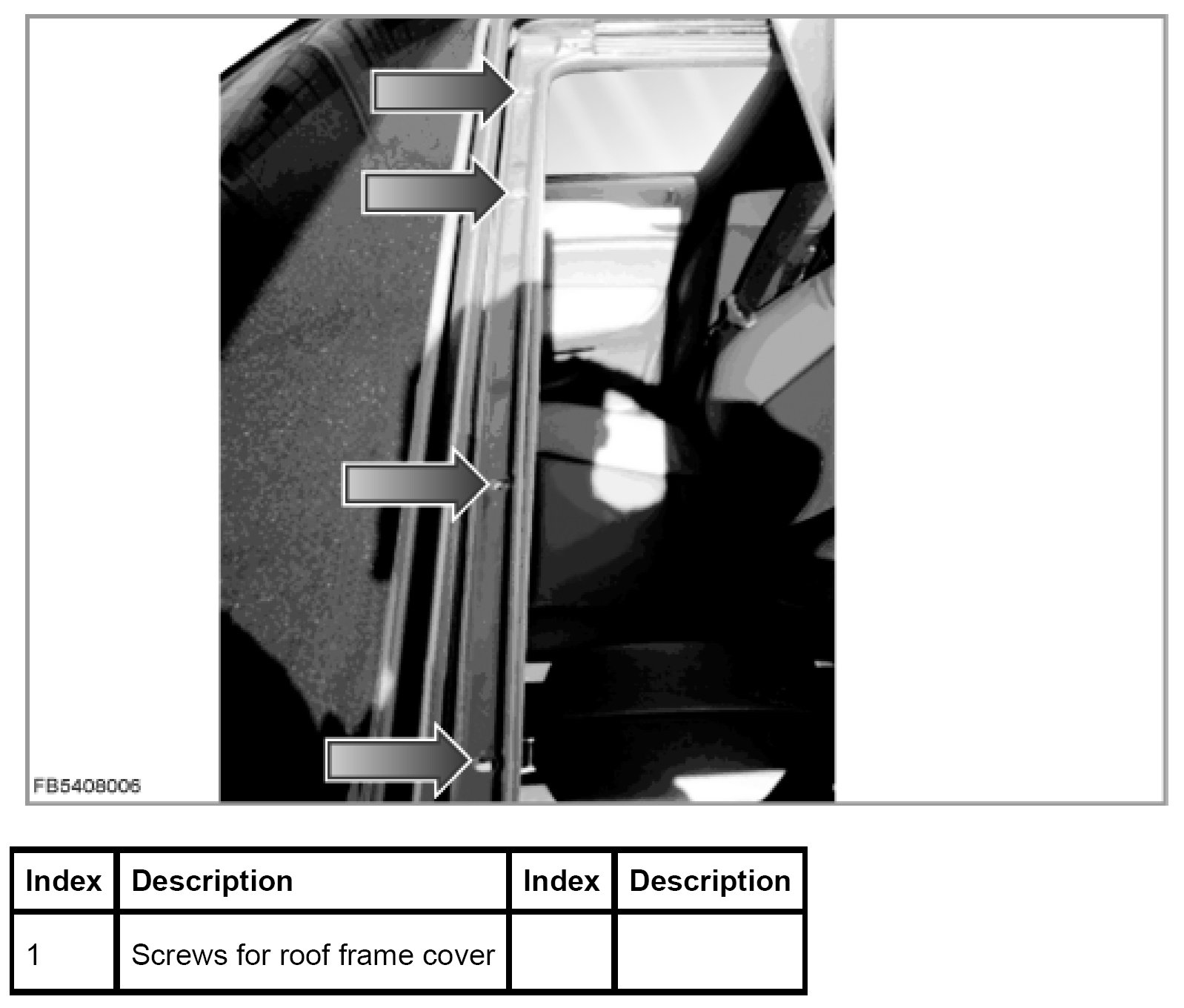 FB5408006

| Index | Description | Index | Description |
|---|---|---|---|
| 1 | Screws for roof frame cover | | |