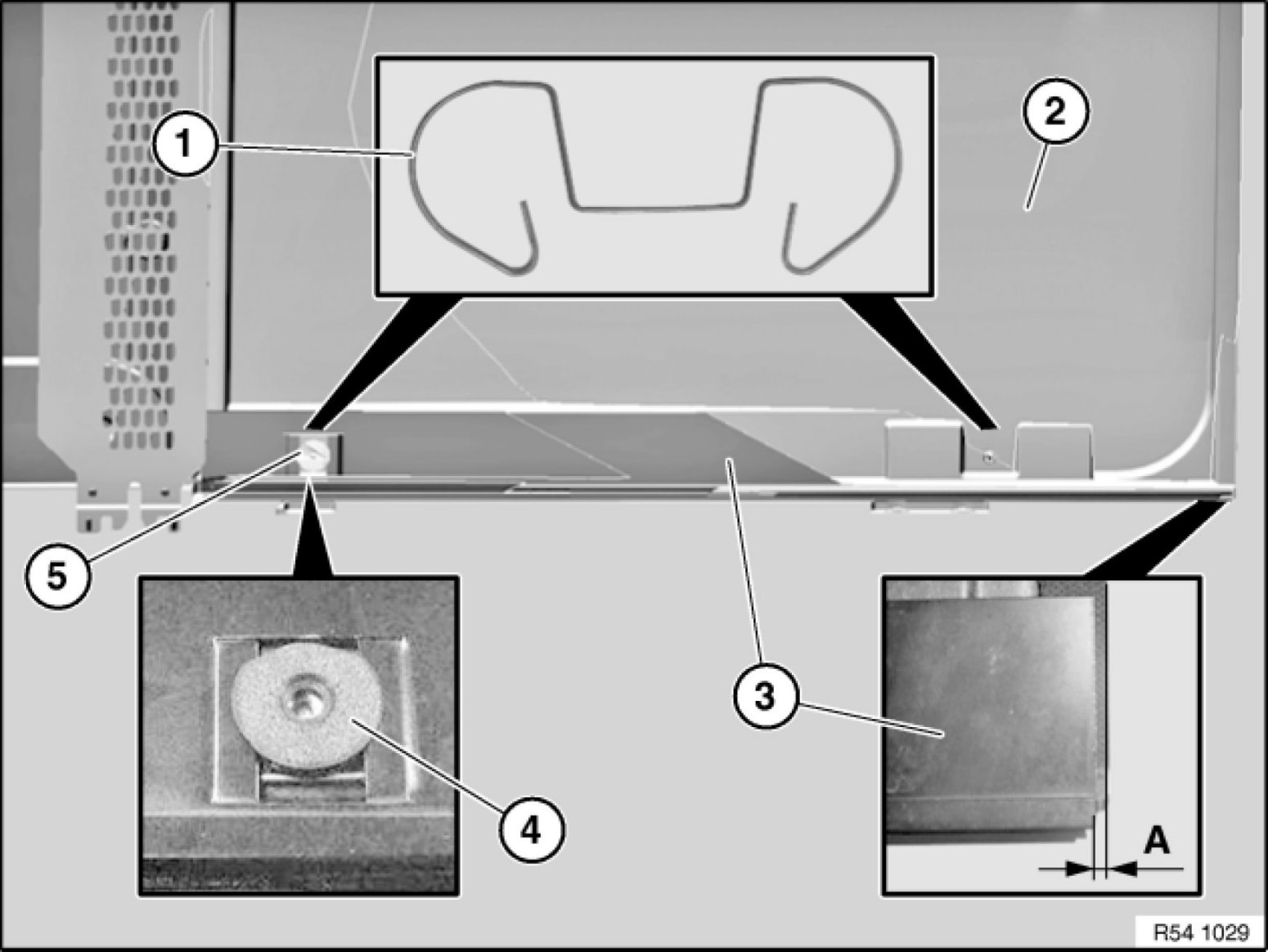 1
2
5
3
4
A
R54 1029