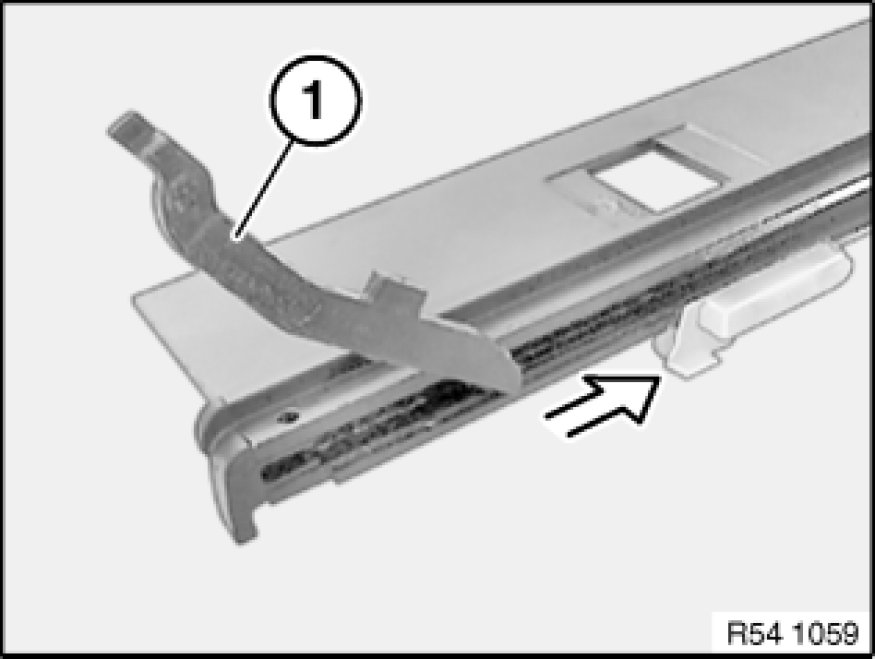 1

R54 1059