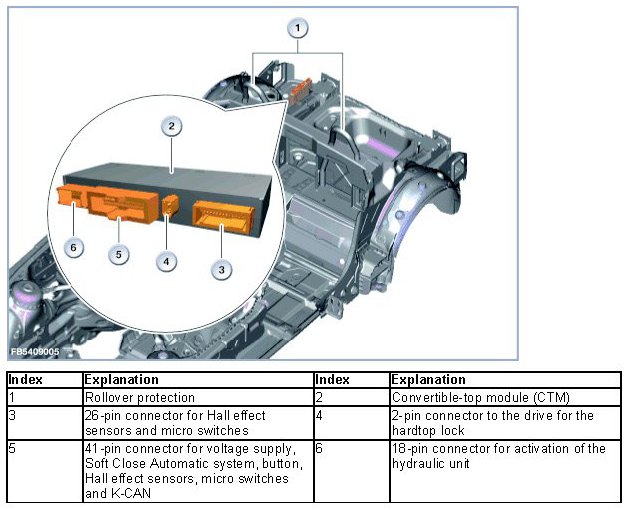 1

2

6

5

4

3

FB5409005

| Index | Explanation | Index | Explanation |
|---|---|---|---|
| 1 | Rollover protection | 2 | Convertible-top module (CTM) |
| 3 | 26-pin connector for Hall effect sensors and micro switches | 4 | 2-pin connector to the drive for the hardtop lock |
| 5 | 41-pin connector for voltage supply, Soft Close Automatic system, button, Hall effect sensors, micro switches and K-CAN | 6 | 18-pin connector for activation of the hydraulic unit |