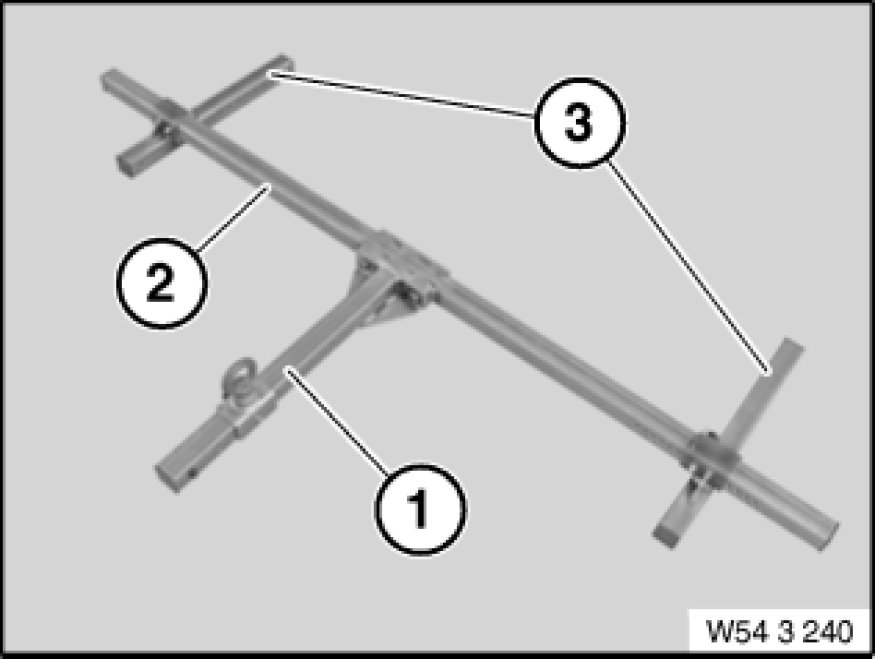 3

2

1

W54 3 240