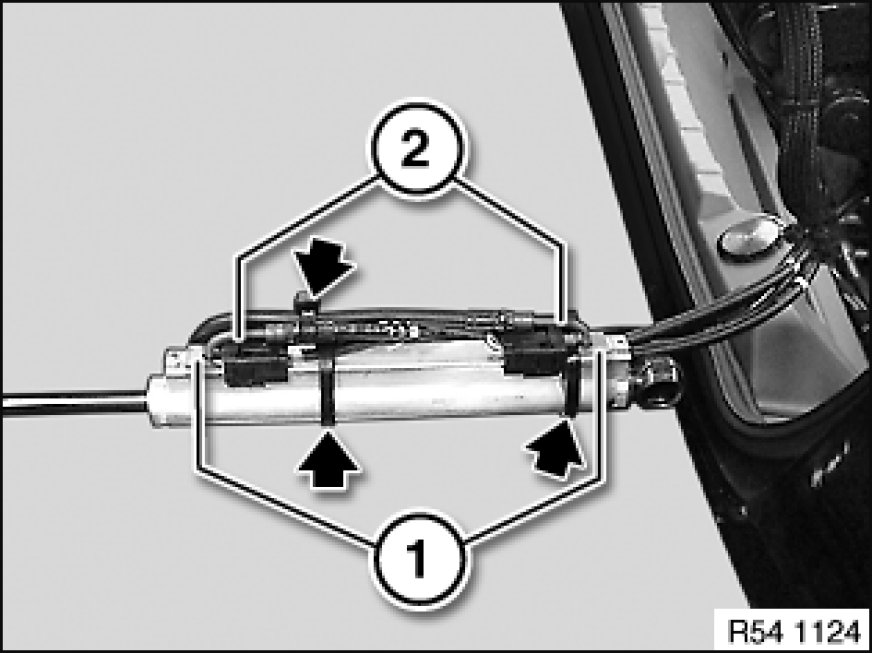 2

1

R54 1124