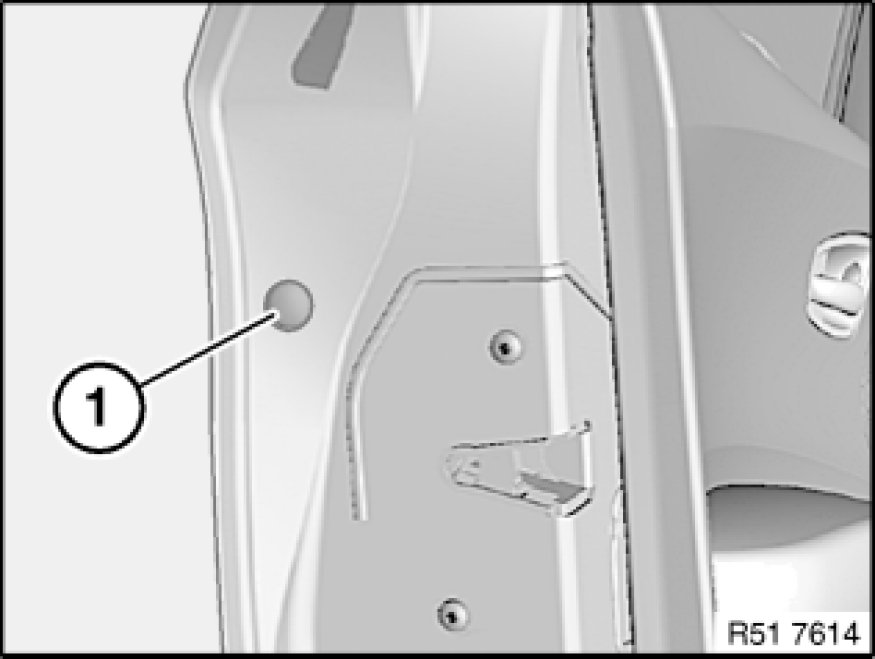 1

R51 7614