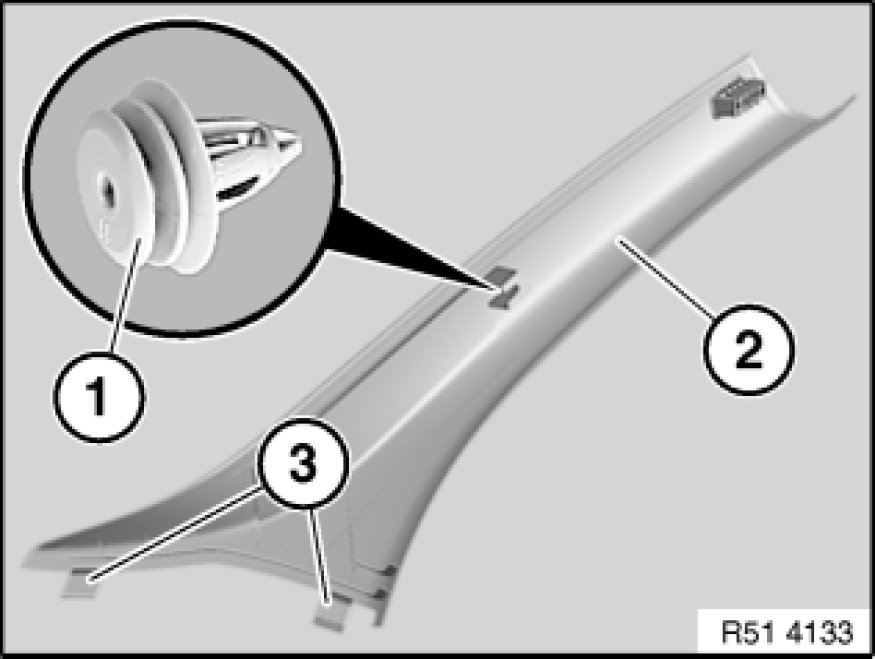 1

2

3

R51 4133