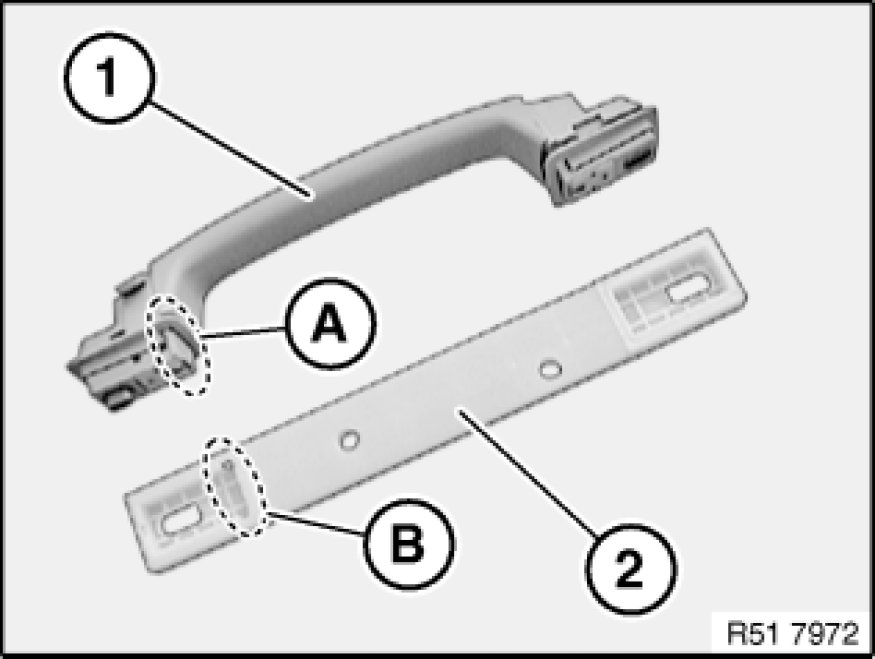 1
A
B
2
R51 7972