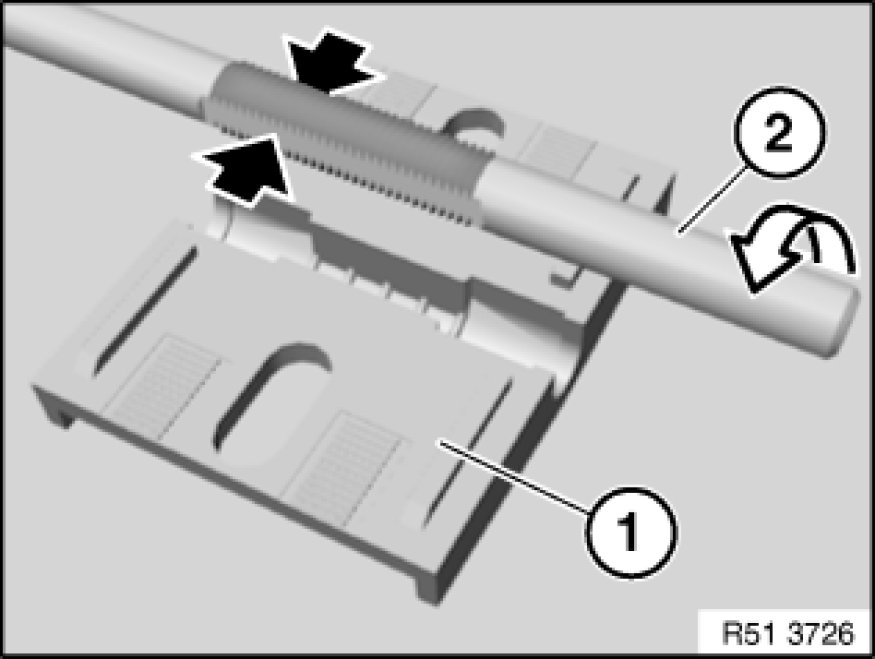 2
1
R51 3726