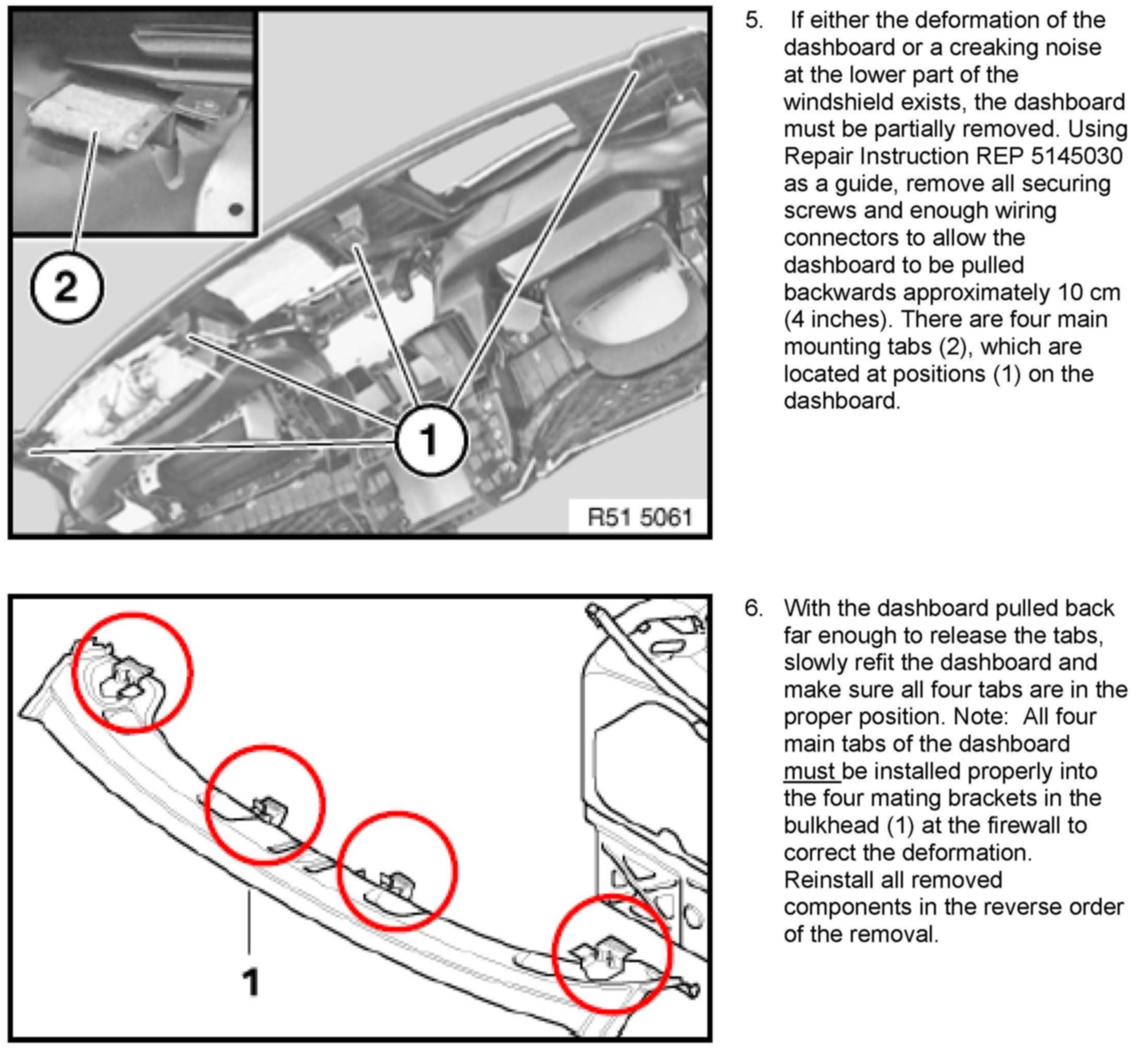 2

1

R51 5061

5. If either the deformation of the dashboard or a creaking noise at the lower part of the windshield exists, the dashboard must be partially removed. Using Repair Instruction REP 5145030 as a guide, remove all securing screws and enough wiring connectors to allow the dashboard to be pulled backwards approximately 10 cm (4 inches). There are four main mounting tabs (2), which are located at positions (1) on the dashboard.

1

6. With the dashboard pulled back far enough to release the tabs, slowly refit the dashboard and make sure all four tabs are in the proper position. Note: All four main tabs of the dashboard must be installed properly into the four mating brackets in the bulkhead (1) at the firewall to correct the deformation. Reinstall all removed components in the reverse order of the removal.