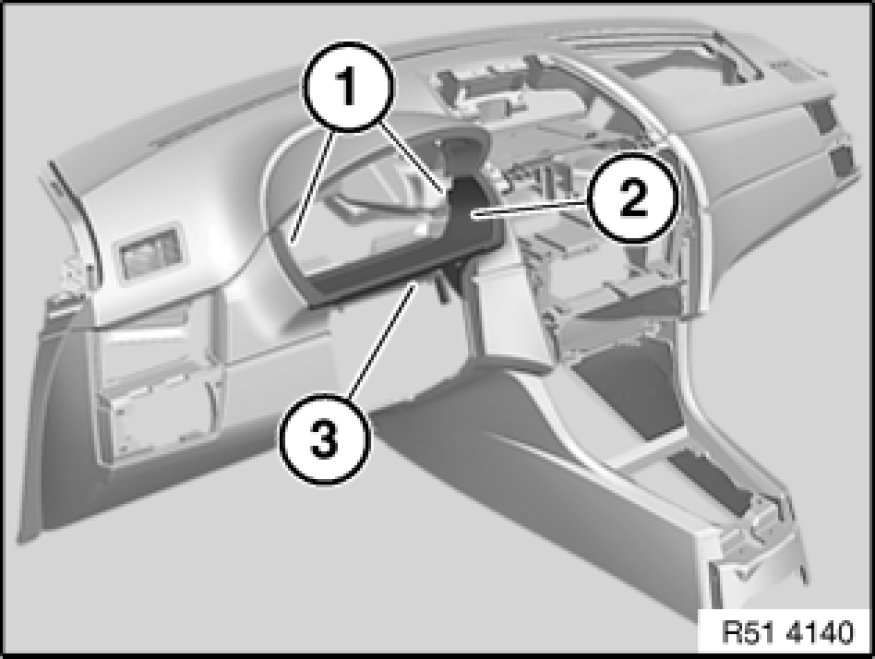 1
2
3
R51 4140