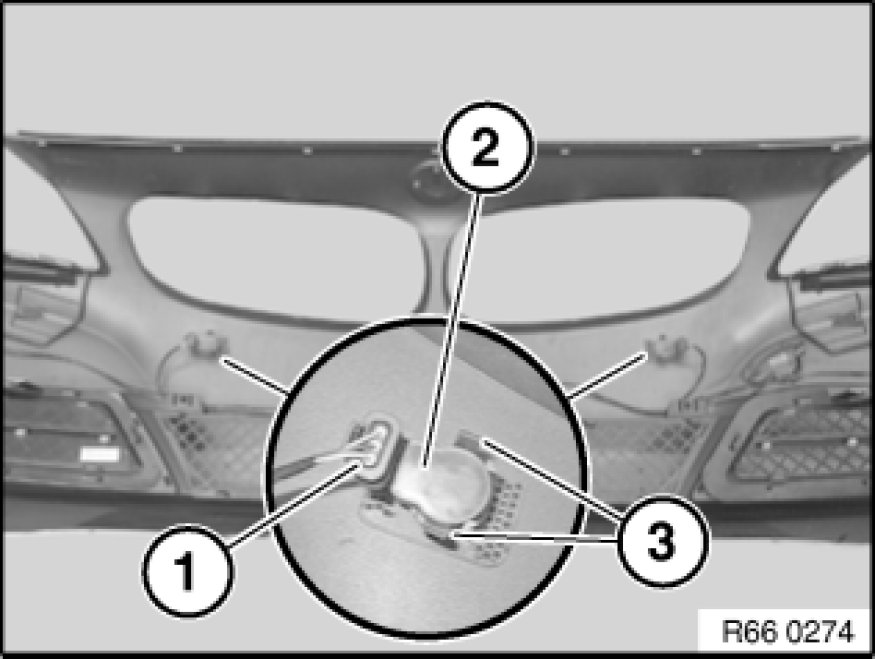 2

1

3

R66 0274