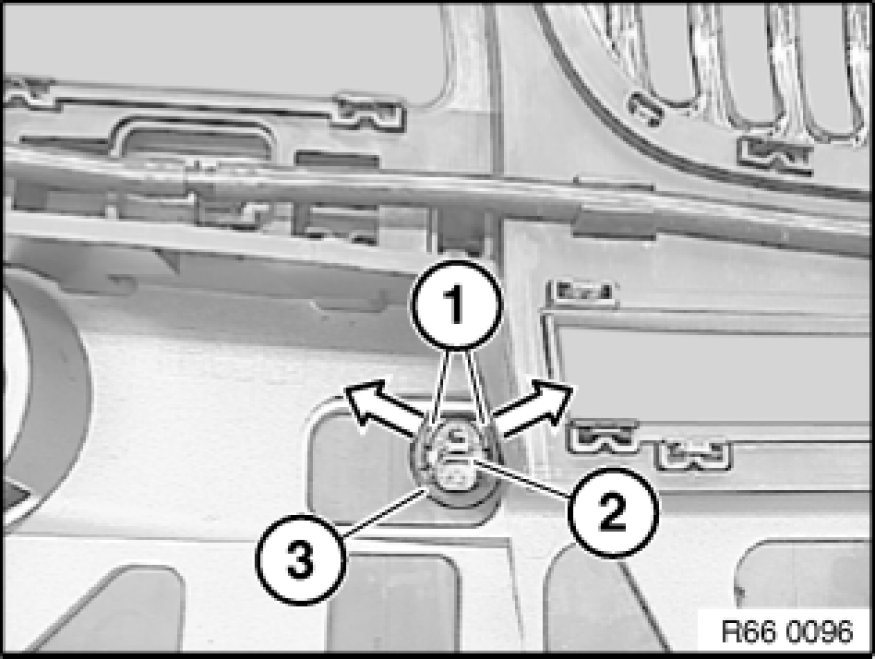 1
2
3
R66 0096