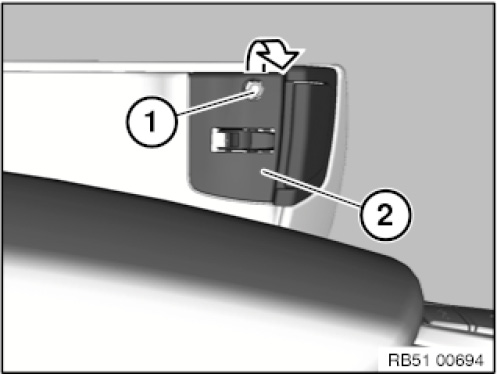 1

2

RB51 00694