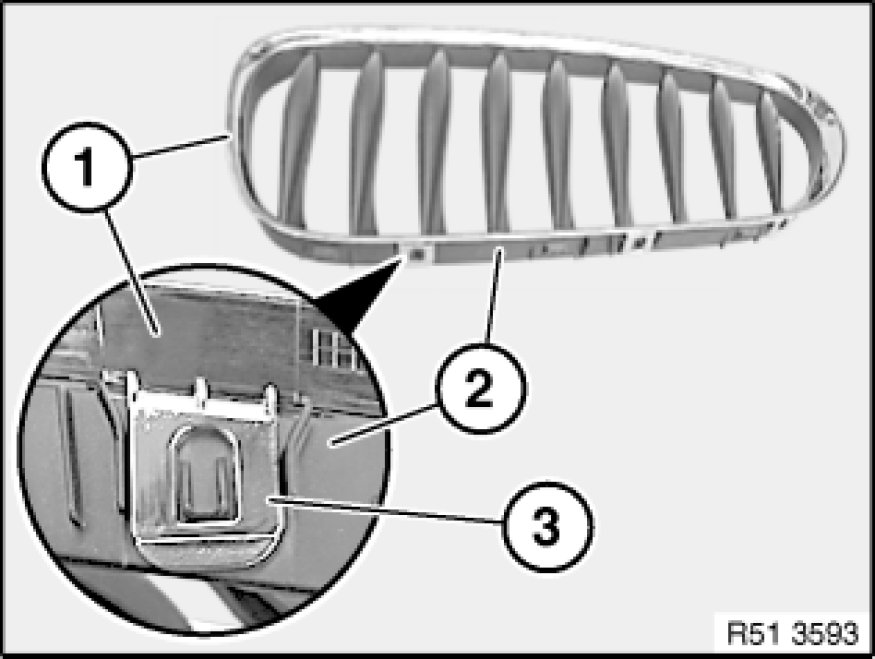 1
2
3
R51 3593