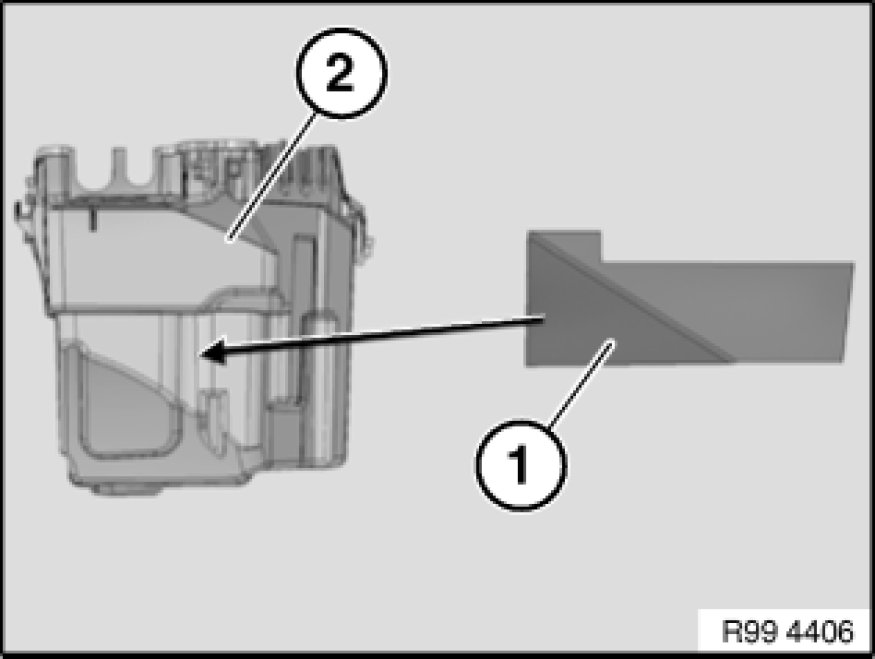 2

1

R99 4406