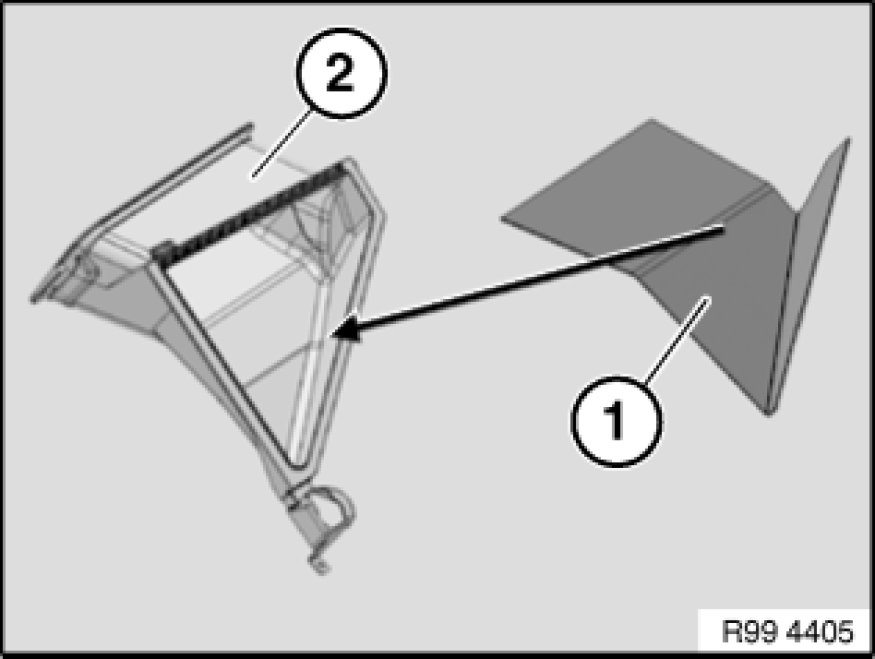 2

1

R99 4405