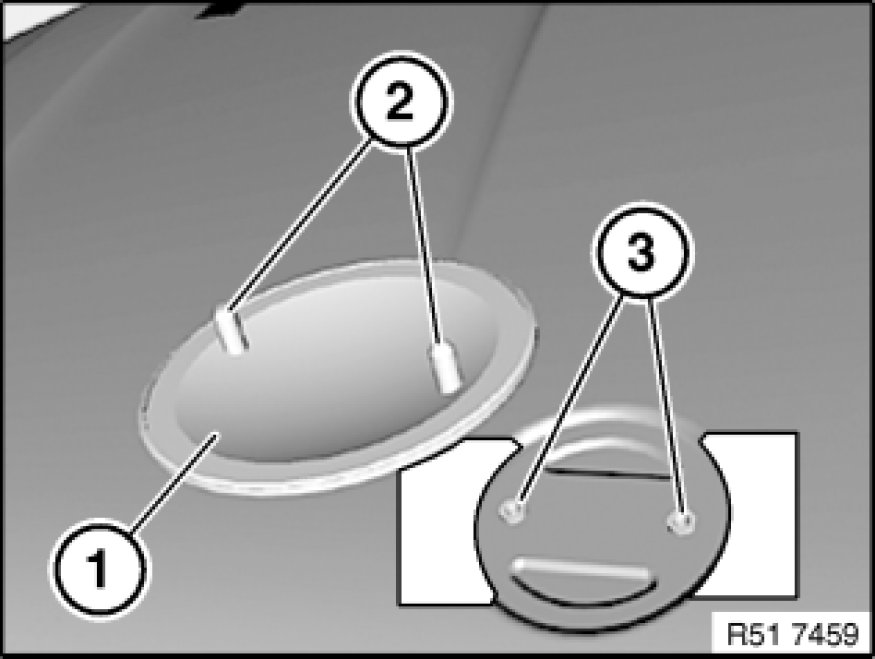 2

3

1

R51 7459