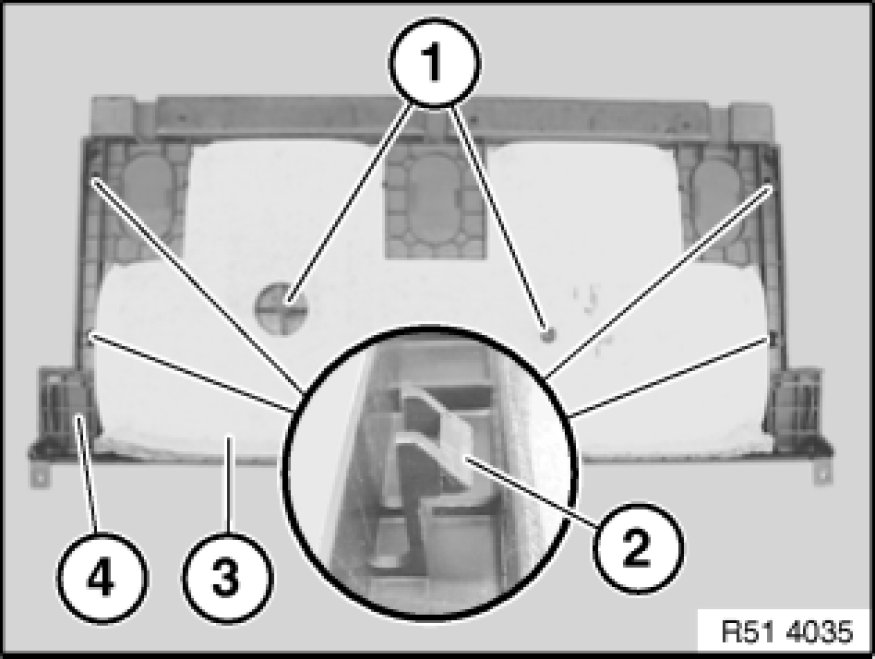 1
2
4
3
R51 4035