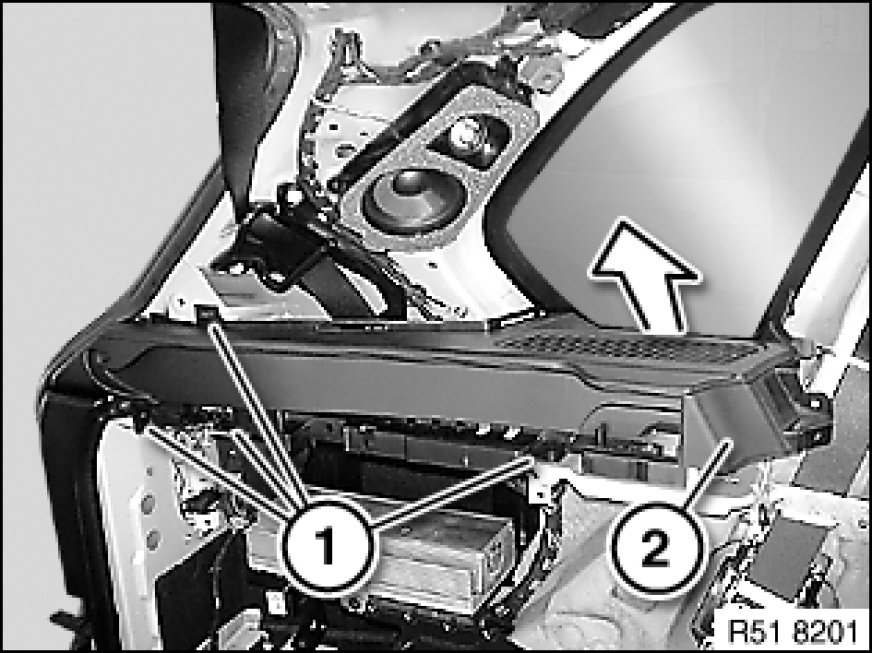 1
2
R51 8201