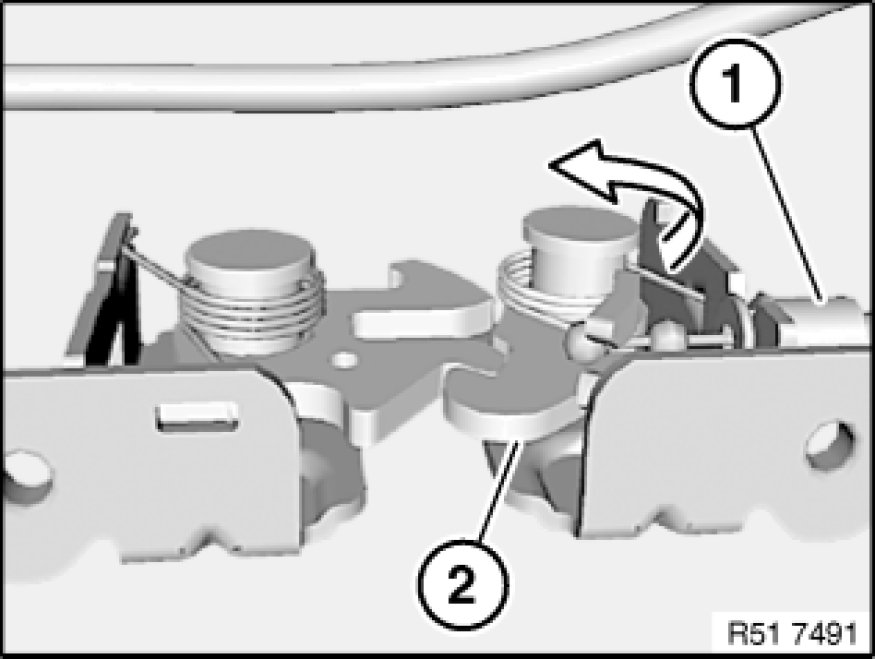 1

2

R51 7491