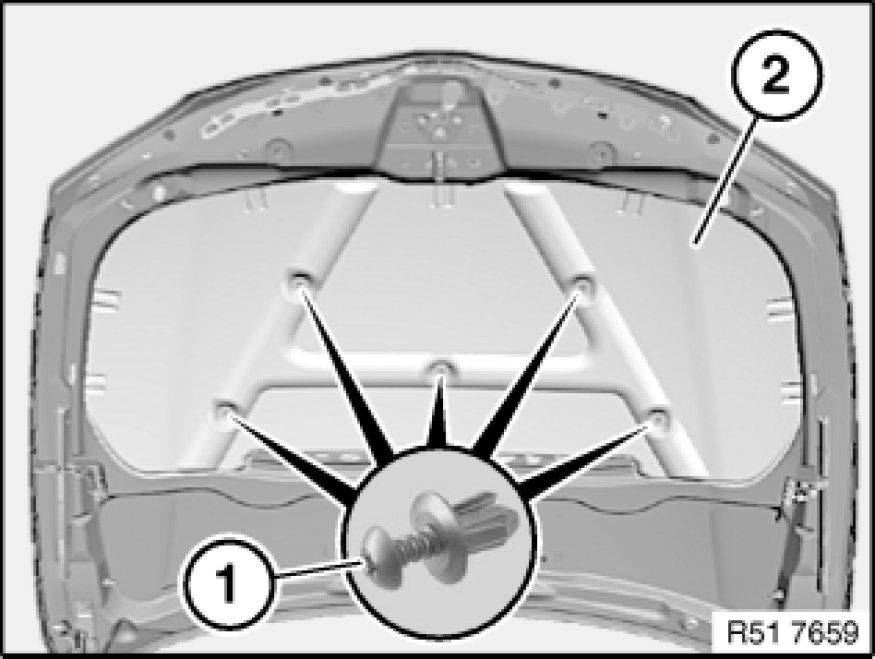 2
1
R51 7659