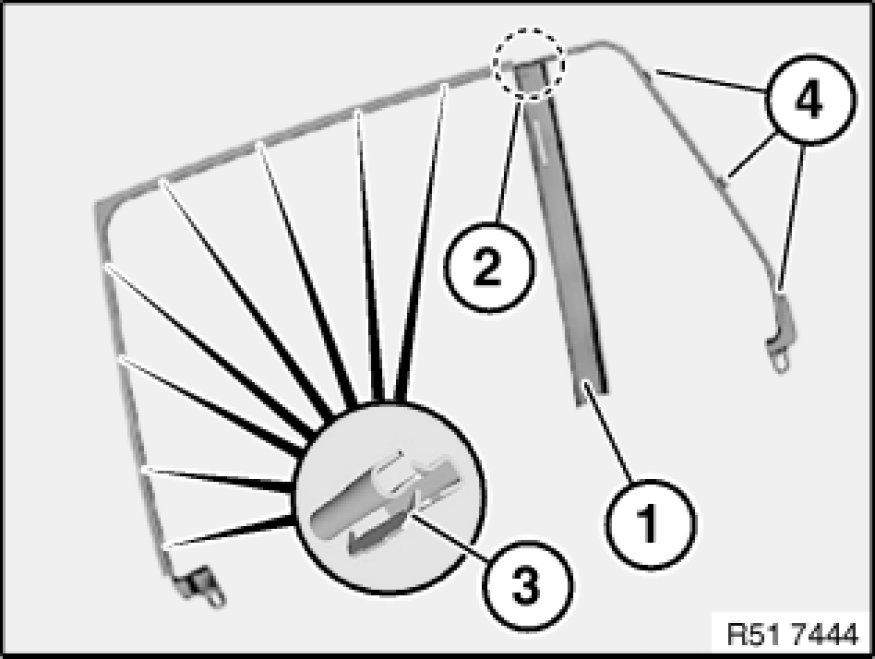 4
2
1
3
R51 7444