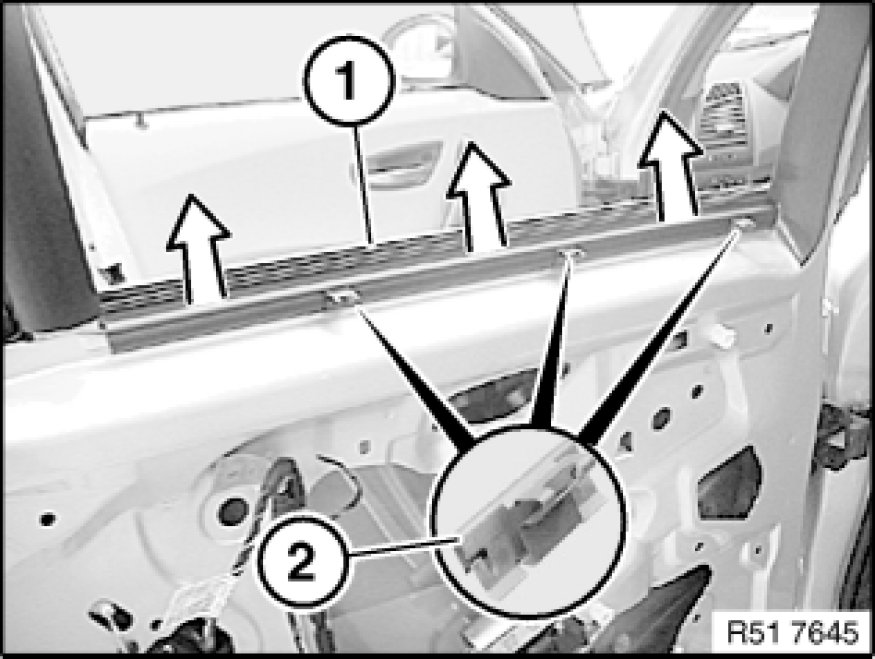 1
2
R51 7645