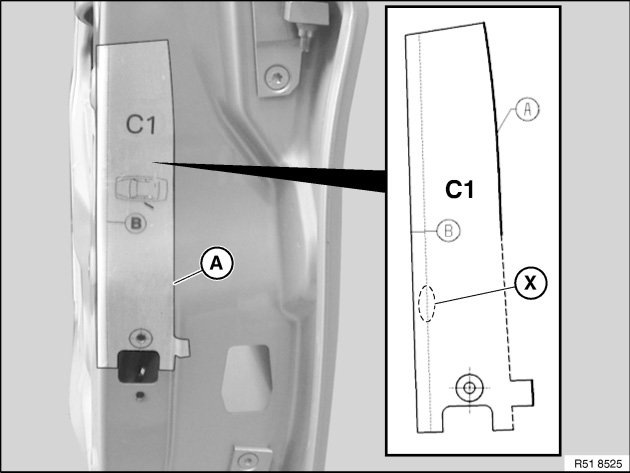 C1

B

A

A

C1

B

X

R51 8525