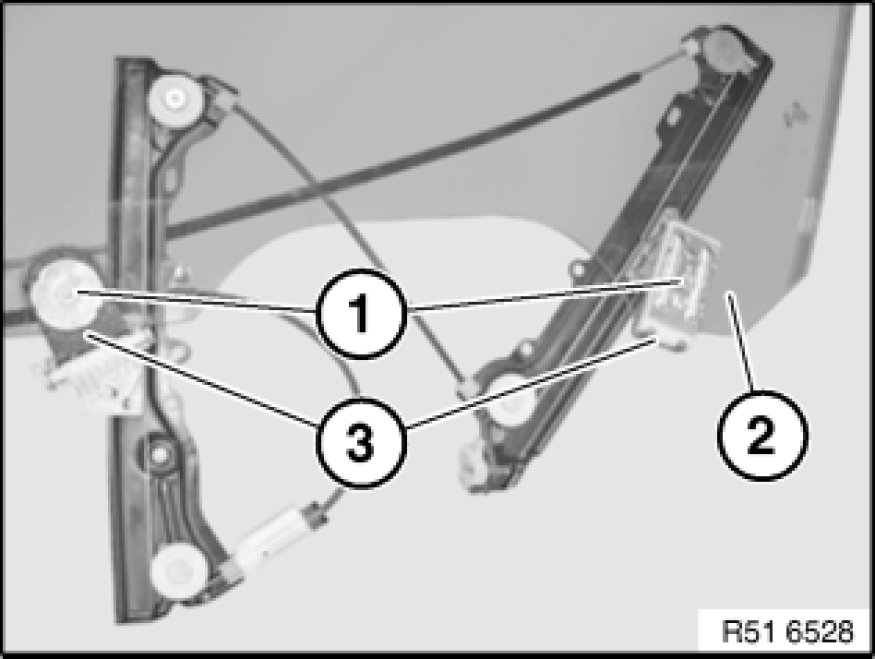 1
3
2
R51 6528