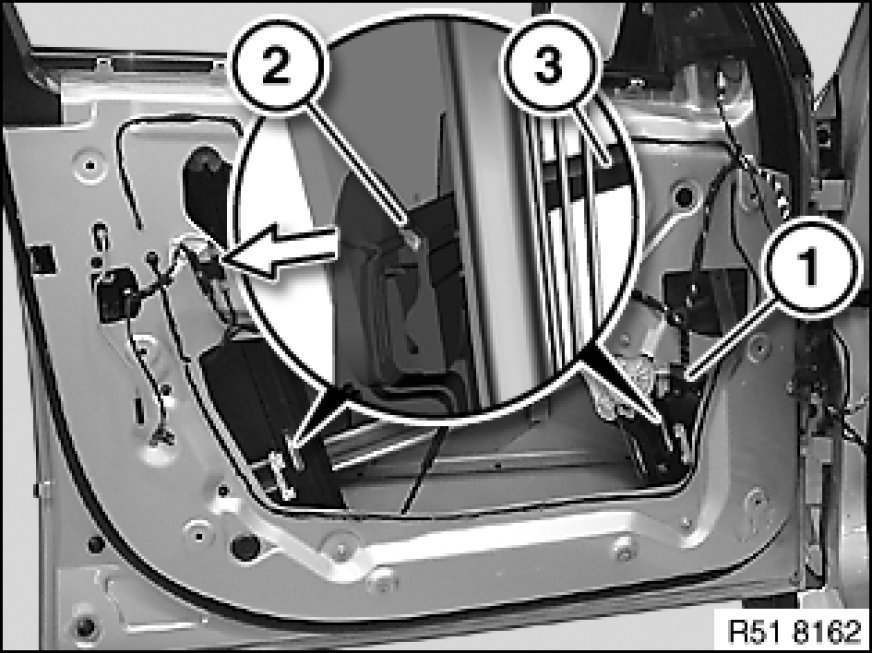 2
3
1
R51 8162