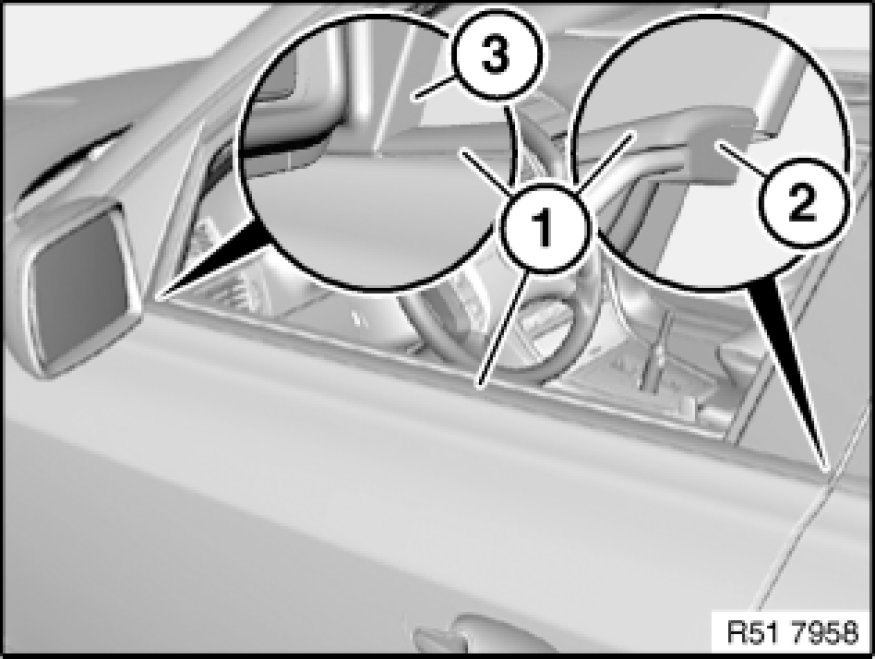 3
1
2
R51 7958