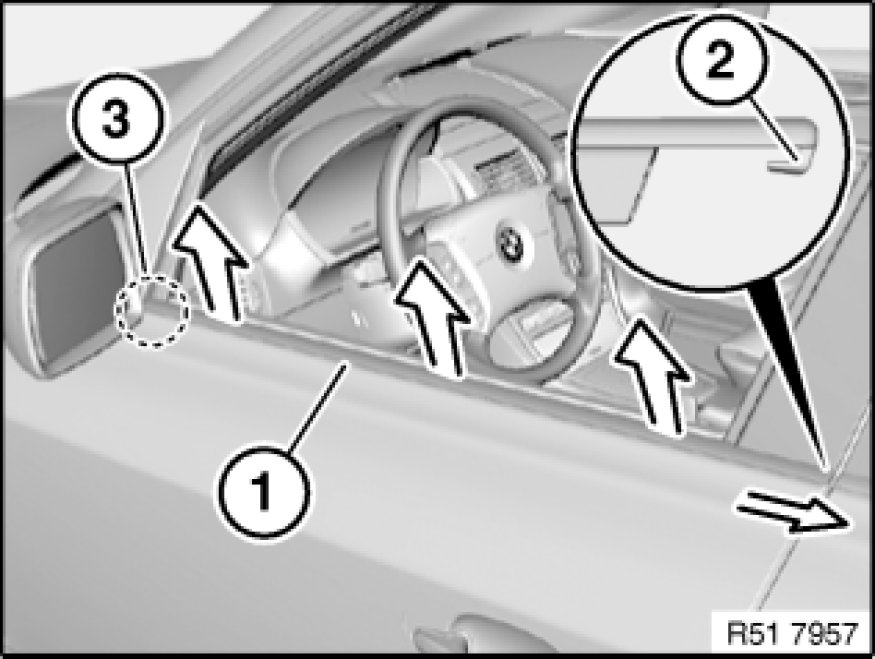 3
2
1
R51 7957