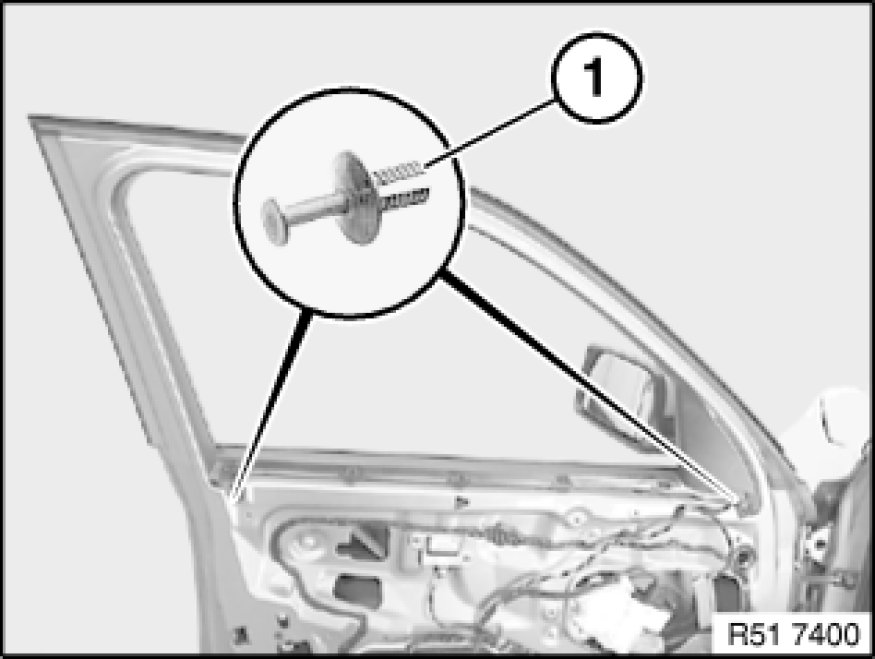 1

R51 7400