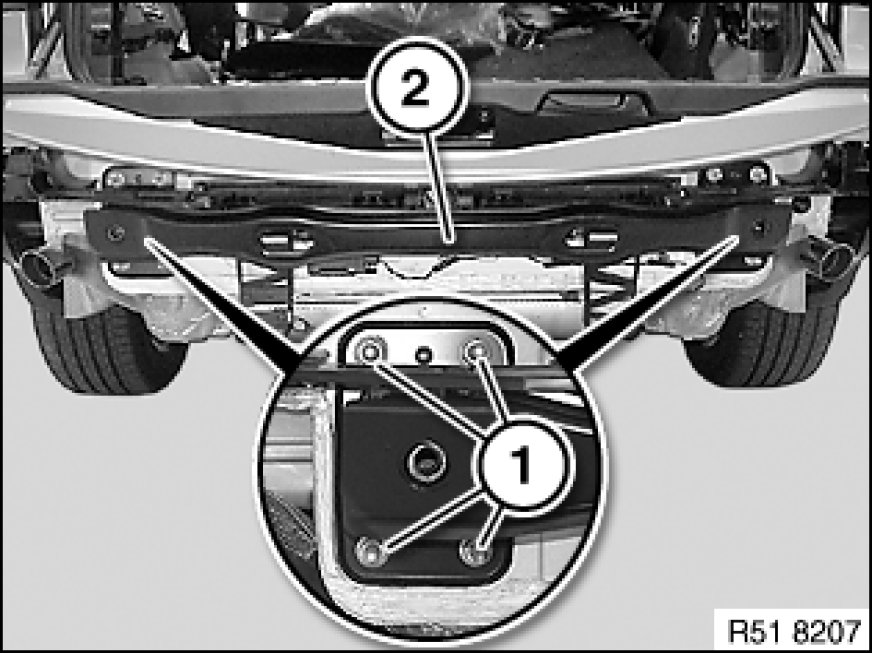 2

1

R51 8207