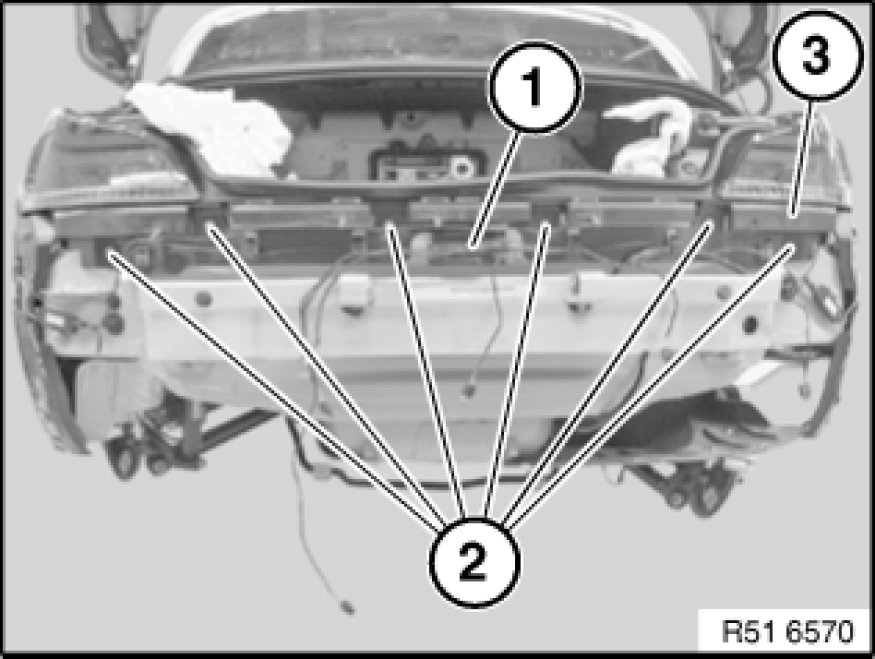 1
3
2
R51 6570