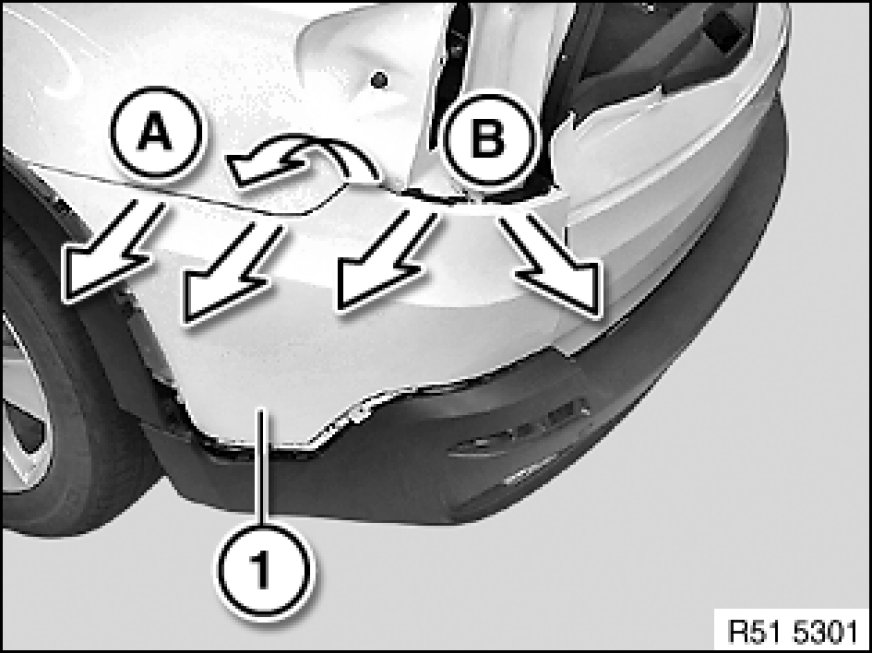 A
B
1
R51 5301