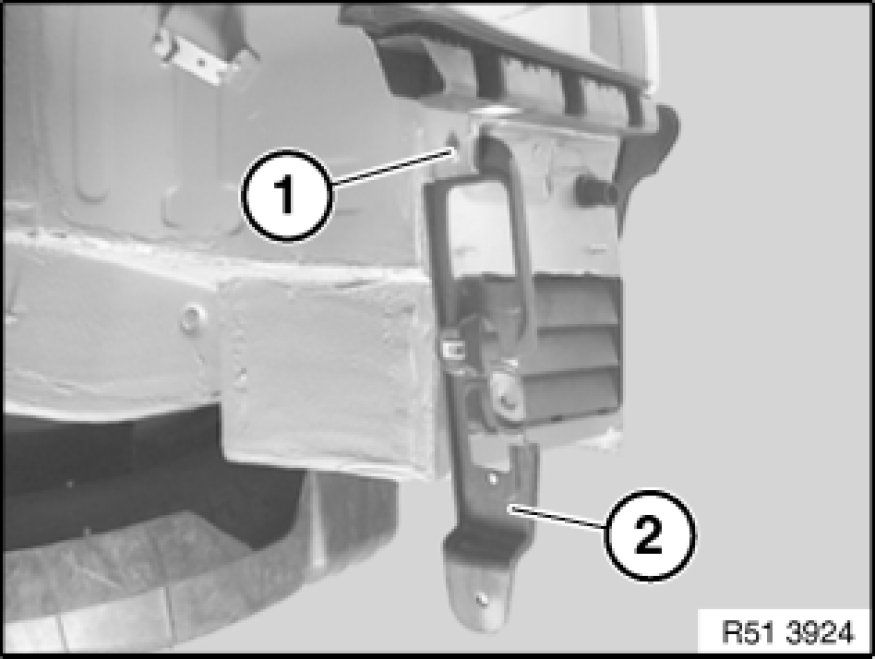 1
2
R51 3924