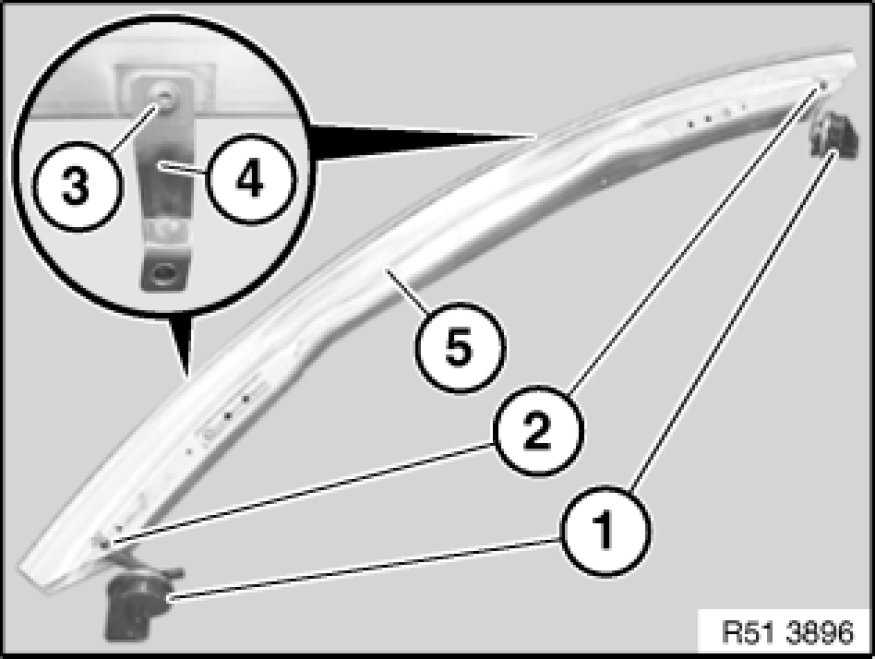 3
4
5
2
1
R51 3896