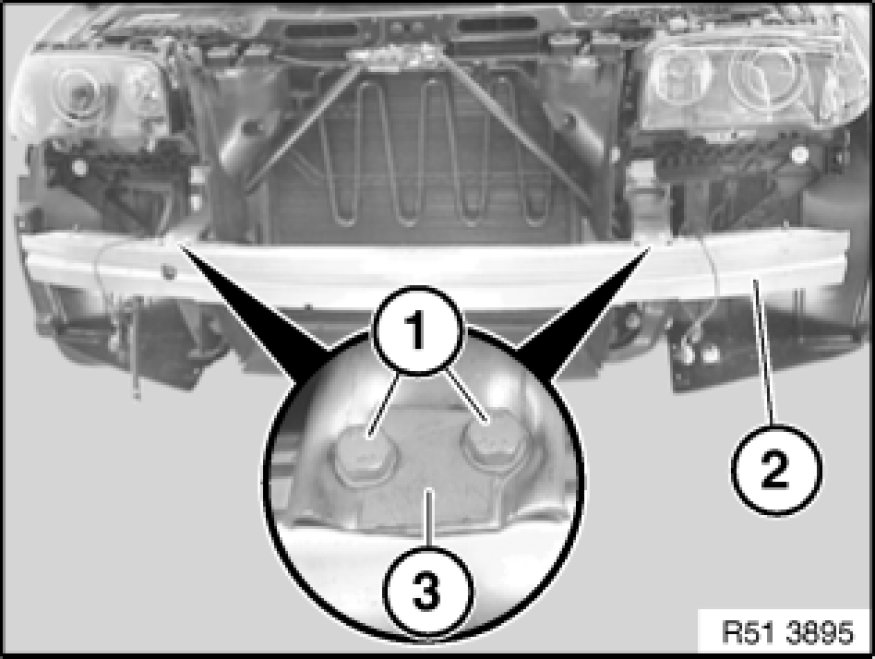 1
2
3
R51 3895