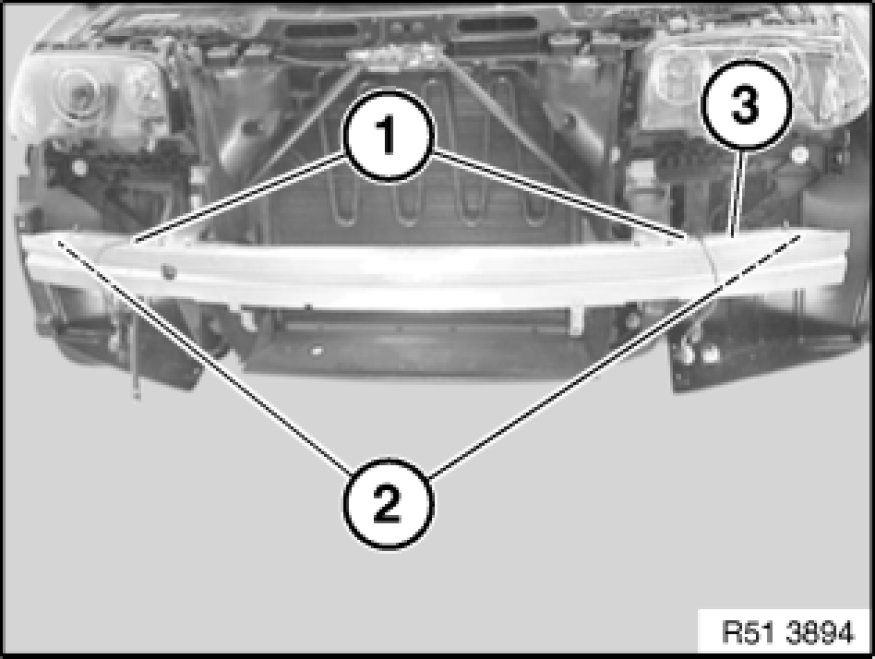 1
3
2
R51 3894