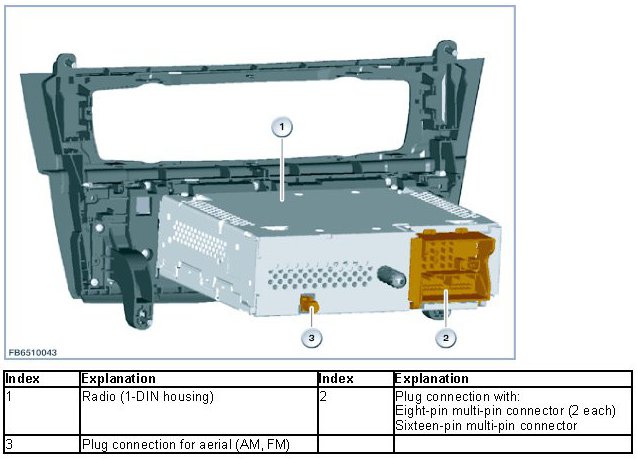 1

3

2

FB6510043

| Index | Explanation | Index | Explanation |
|---|---|---|---|
| 1 | Radio (1-DIN housing) | 2 | Plug connection with: Eight-pin multi-pin connector (2 each) Sixteen-pin multi-pin connector |
| 3 | Plug connection for aerial (AM, FM) | | |