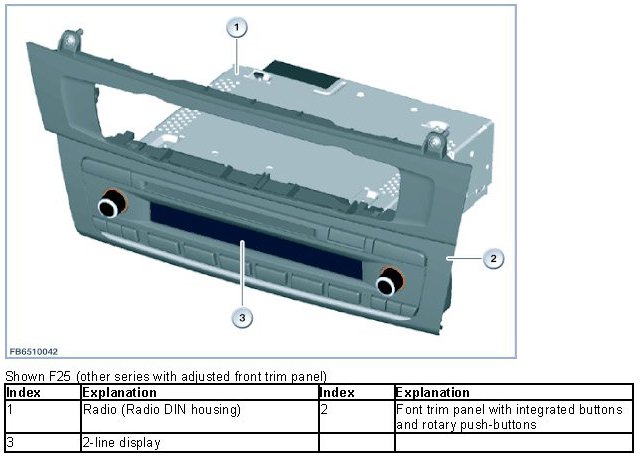 1

2

3

FB6510042

Shown F25 (other series with adjusted front trim panel)

| Index | Explanation | Index | Explanation |
|---|---|---|---|
| 1 | Radio (Radio DIN housing) | 2 | Font trim panel with integrated buttons and rotary push-buttons |
| 3 | 2-line display | | |