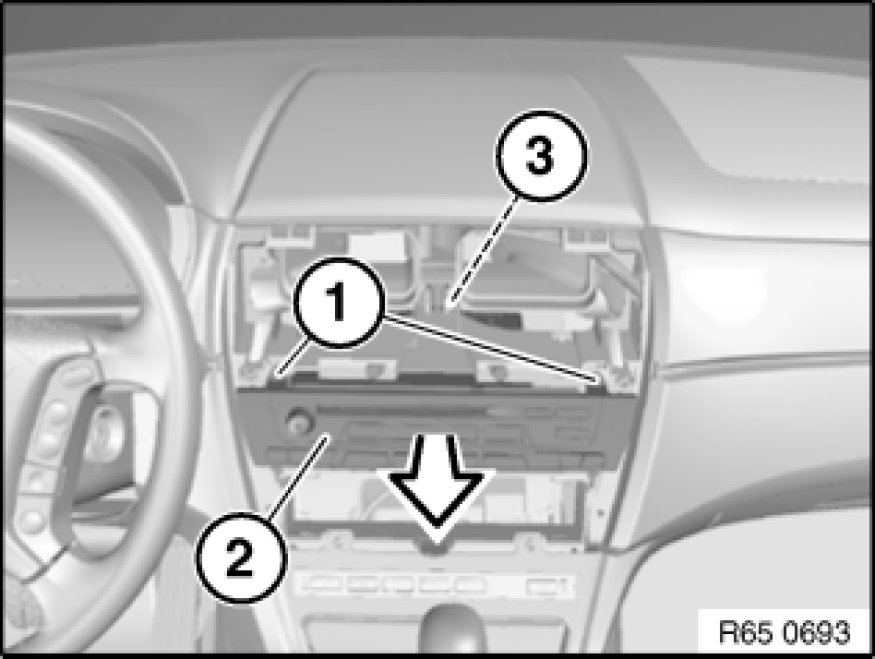 3
1
2
R65 0693