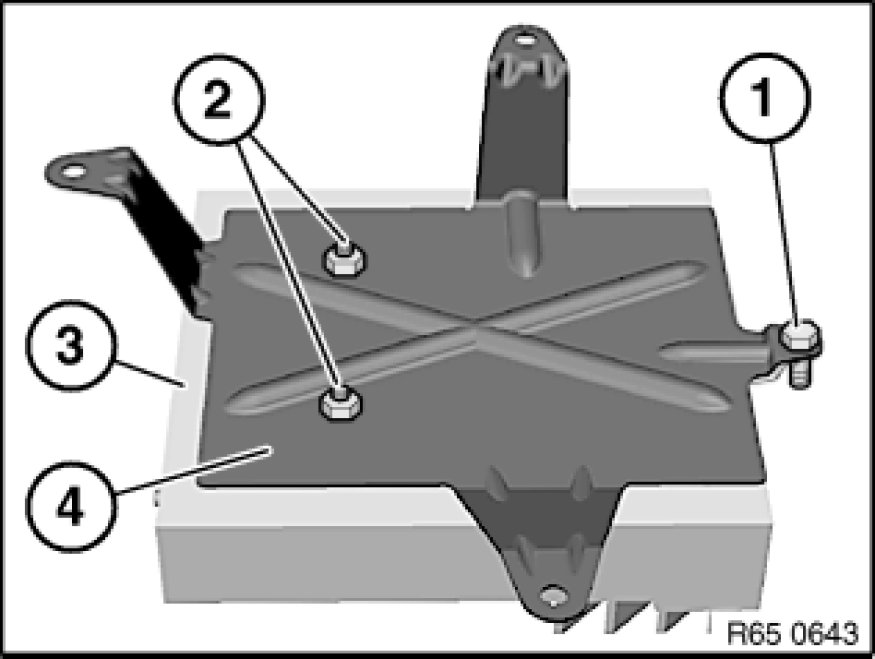 2
1
3
4
R65 0643