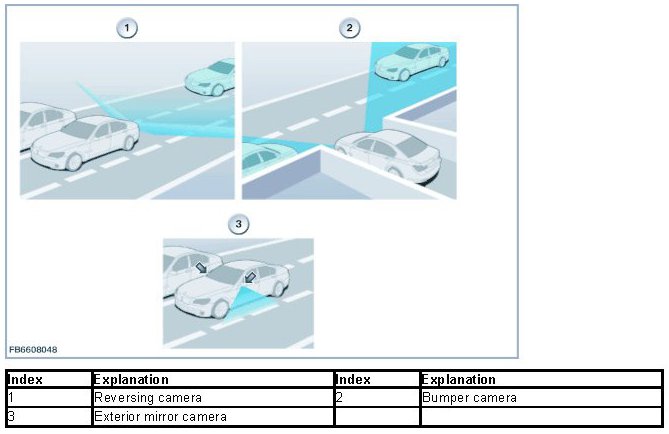 1

2

3

FB6608048

| Index | Explanation | Index | Explanation |
|---|---|---|---|
| 1 | Reversing camera | 2 | Bumper camera |
| 3 | Exterior mirror camera | | |