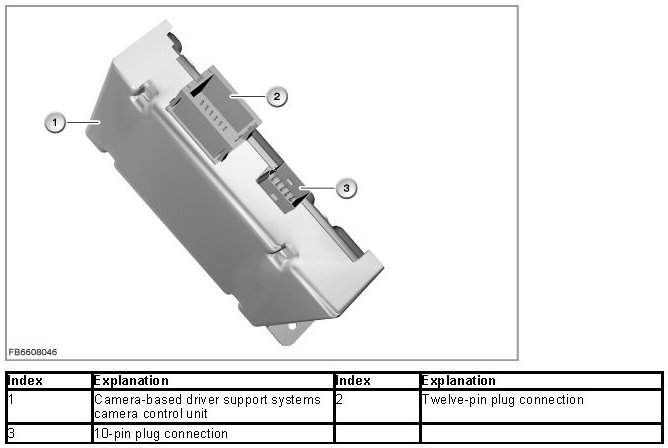 1

2

3

FB6608046

| Index | Explanation | Index | Explanation |
|---|---|---|---|
| 1 | Camera-based driver support systems camera control unit | 2 | Twelve-pin plug connection |
| 3 | 10-pin plug connection | | |