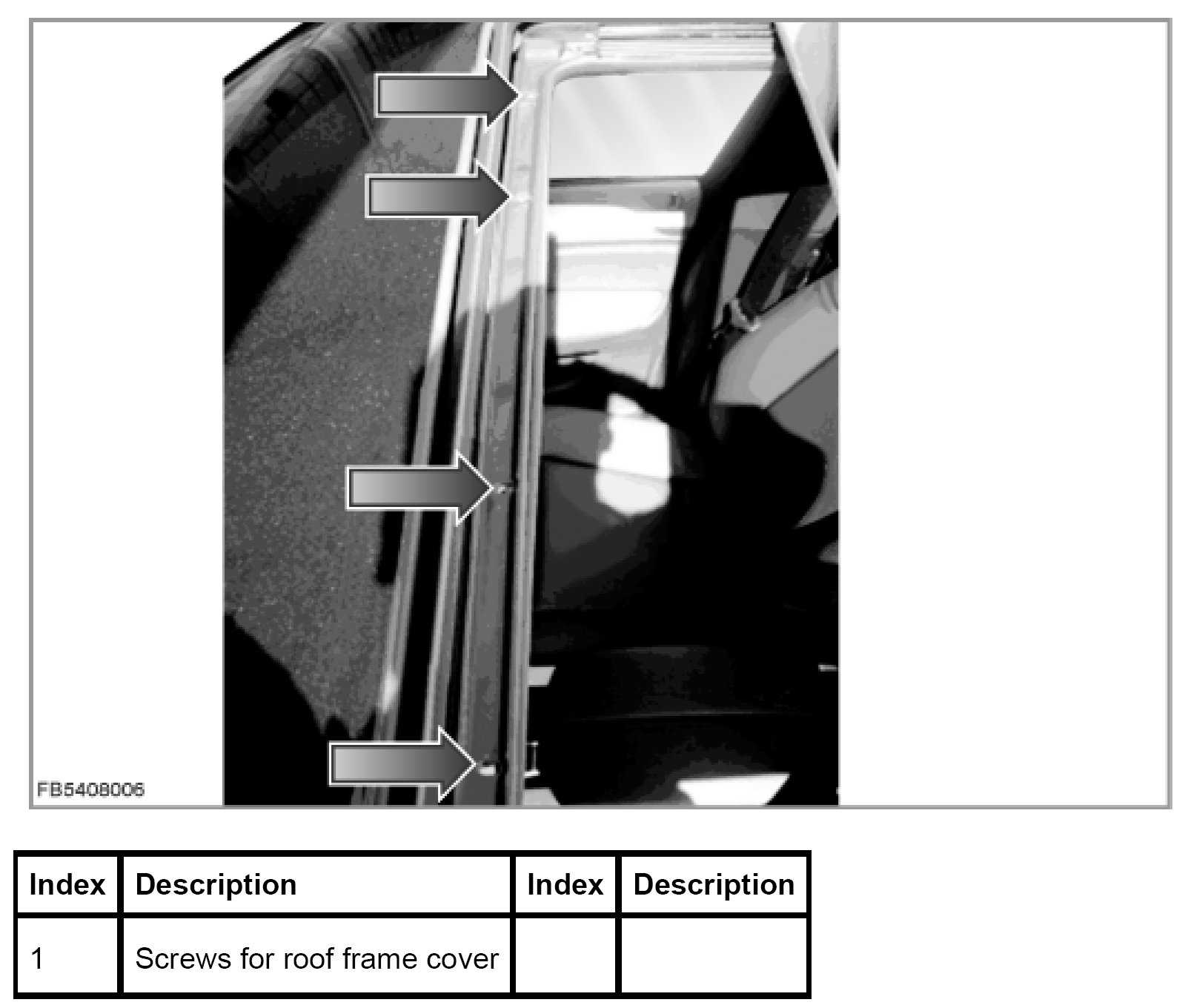 FB5408006

| Index | Description | Index | Description |
|---|---|---|---|
| 1 | Screws for roof frame cover | | |