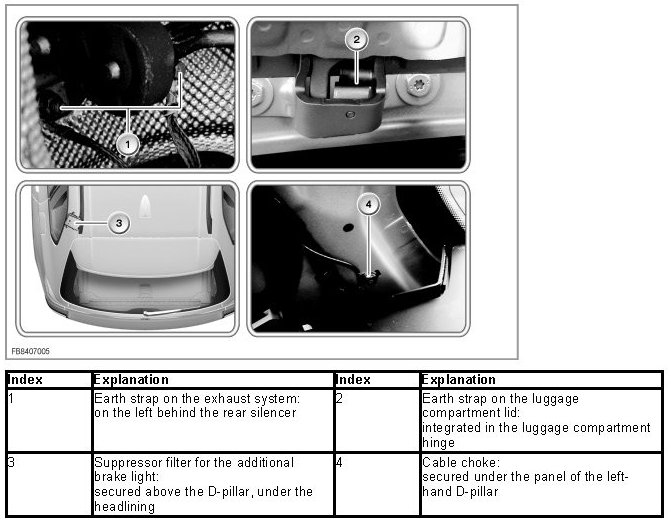 1

2

3

4

FB8407005

| Index | Explanation | Index | Explanation |
|---|---|---|---|
| 1 | Earth strap on the exhaust system: on the left behind the rear silencer | 2 | Earth strap on the luggage compartment lid: integrated in the luggage compartment hinge |
| 3 | Suppressor filter for the additional brake light: secured above the D-pillar, under the headlining | 4 | Cable choke: secured under the panel of the left-hand D-pillar |