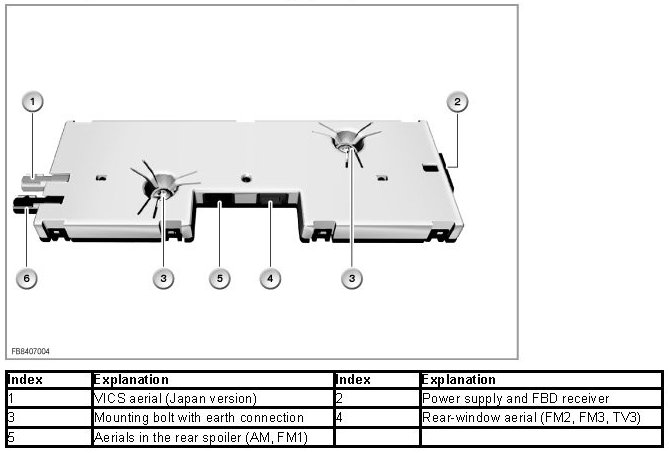 1

2

6

3

5

4

3

FB8407004

| Index | Explanation | Index | Explanation |
|---|---|---|---|
| 1 | VICS aerial (Japan version) | 2 | Power supply and FBD receiver |
| 3 | Mounting bolt with earth connection | 4 | Rear-window aerial (FM2, FM3, TV3) |
| 5 | Aerials in the rear spoiler (AM, FM1) | | |